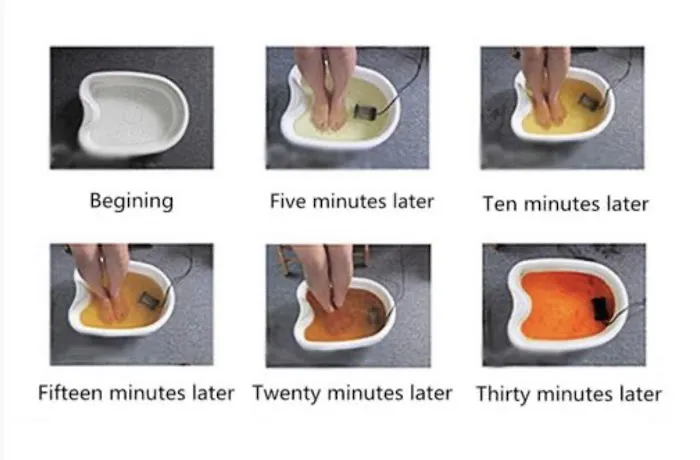 Begining

Five minutes later

Ten minutes later

Fifteen minutes later

Twenty minutes later

Thirty minutes later